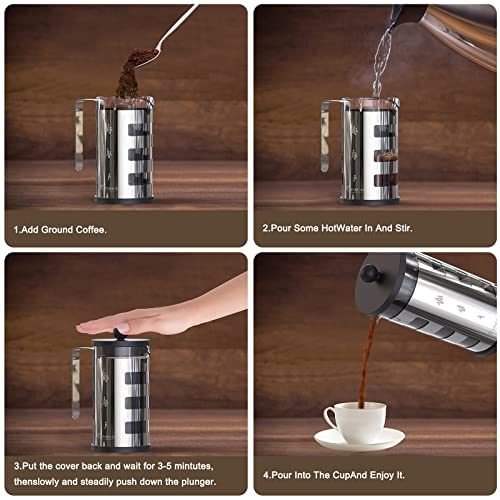 1.Add Ground Coffee.

2.Pour Some HotWater In And Stir.

3.Put the cover back and wait for 3-5 mintutes, thenslowly and steadily push down the plunger.

4.Pour Into The CupAnd Enjoy It.