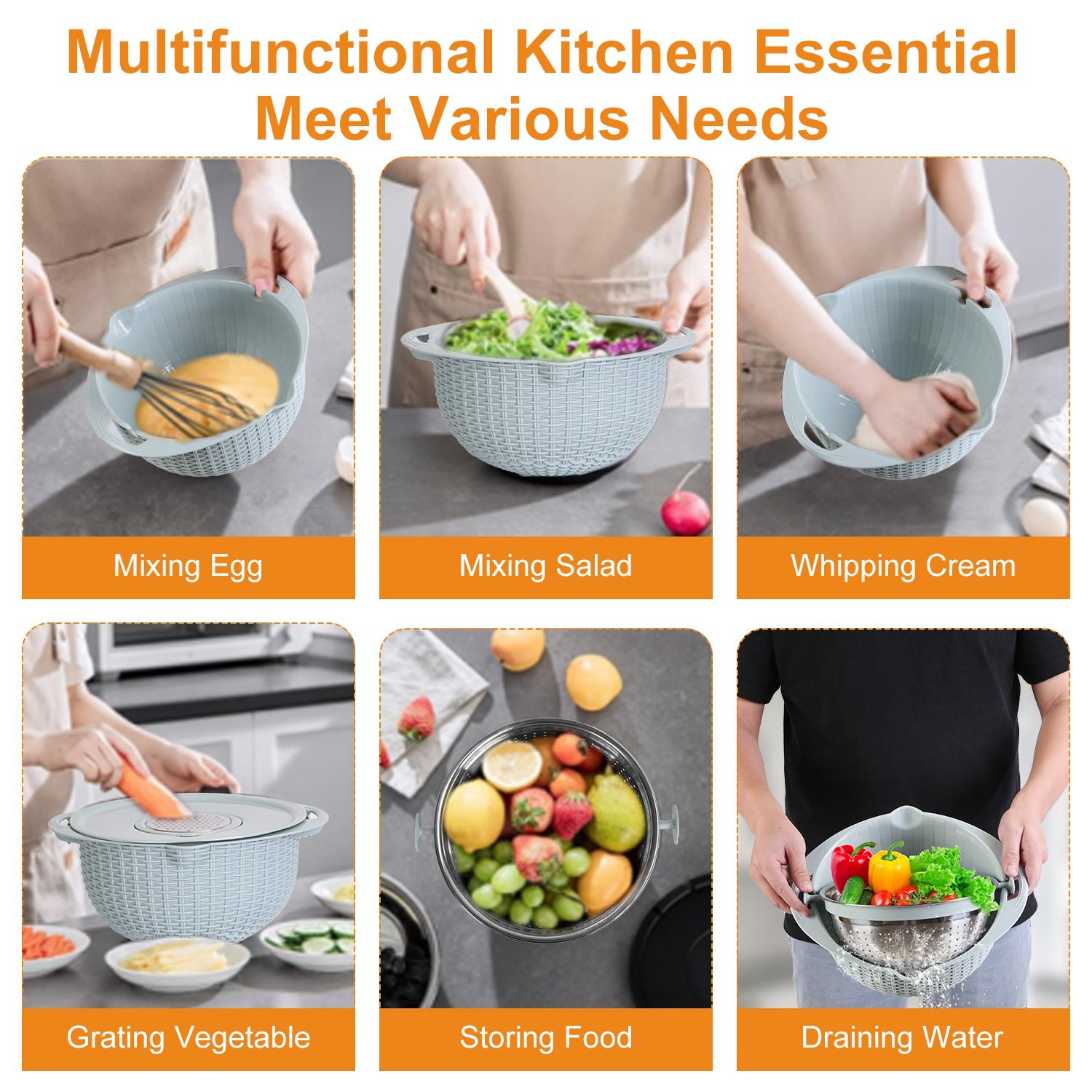 Multifunctional Kitchen Essential
Meet Various Needs

Mixing Egg

Mixing Salad

Whipping Cream

Grating Vegetable

Storing Food

Draining Water