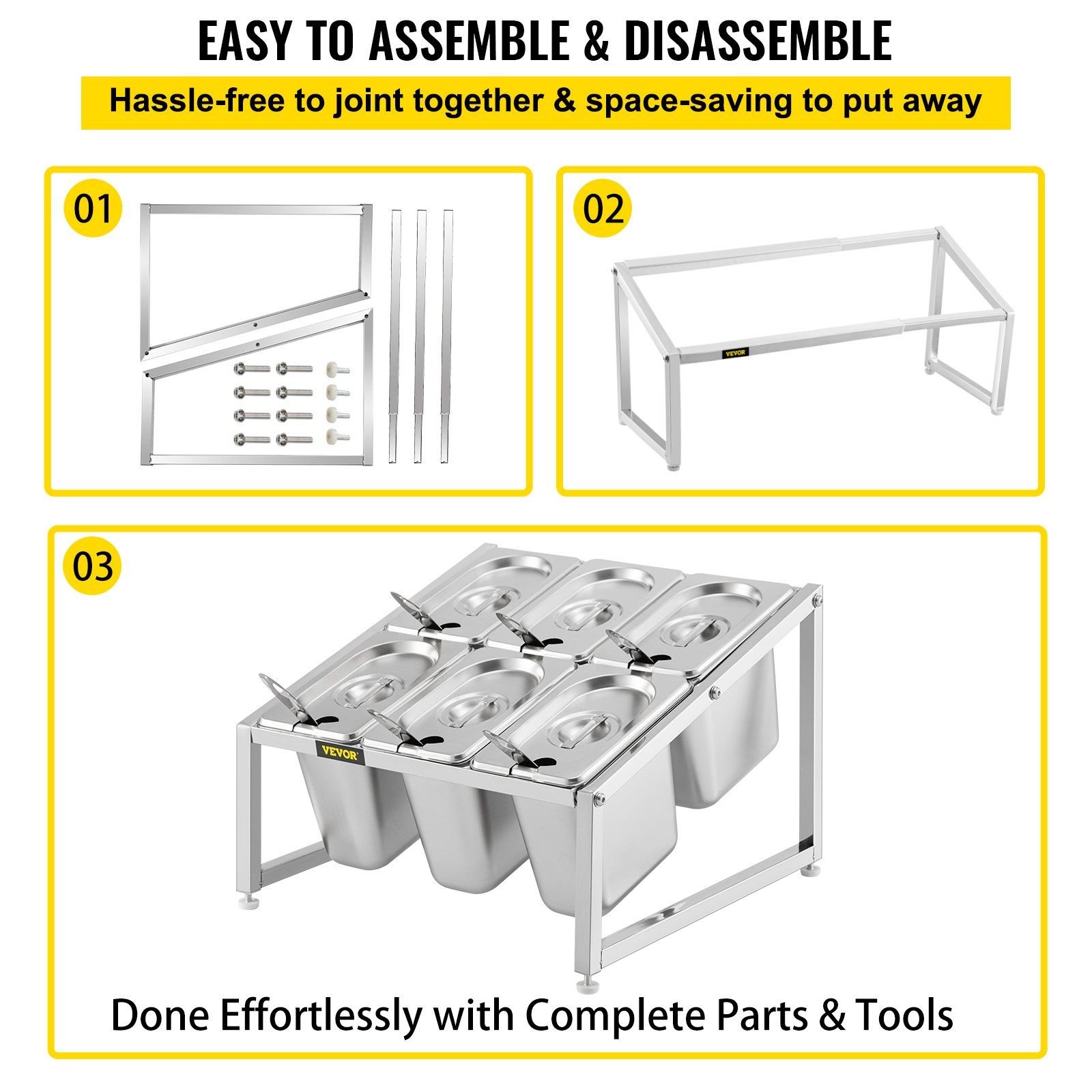 EASY TO ASSEMBLE & DISASSEMBLE

Hassle-free to joint together & space-saving to put away

01

02

VEVOR

03

VEVOR

Done Effortlessly with Complete Parts & Tools