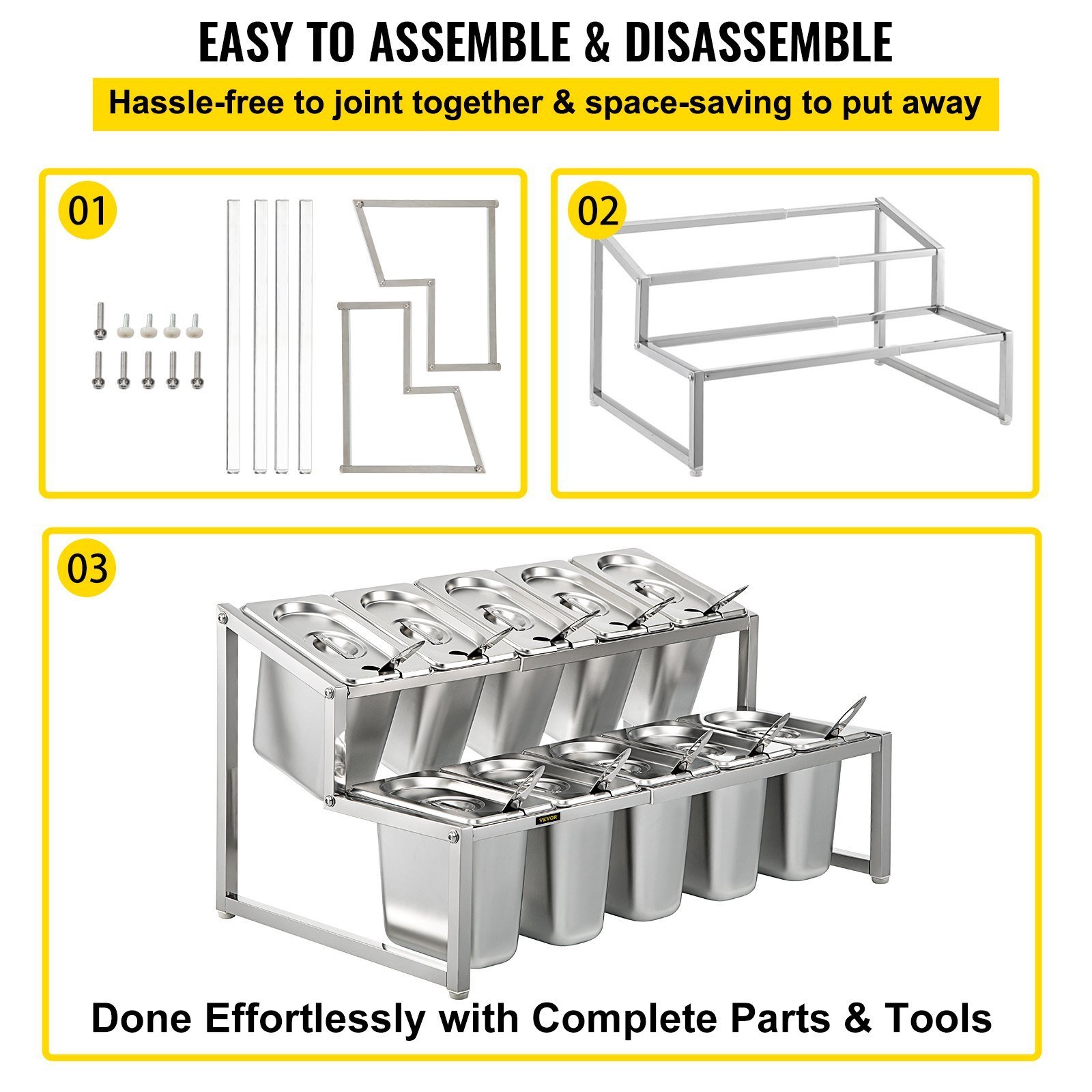 EASY TO ASSEMBLE & DISASSEMBLE

Hassle-free to joint together & space-saving to put away

01

02

03

VEVOR

Done Effortlessly with Complete Parts & Tools