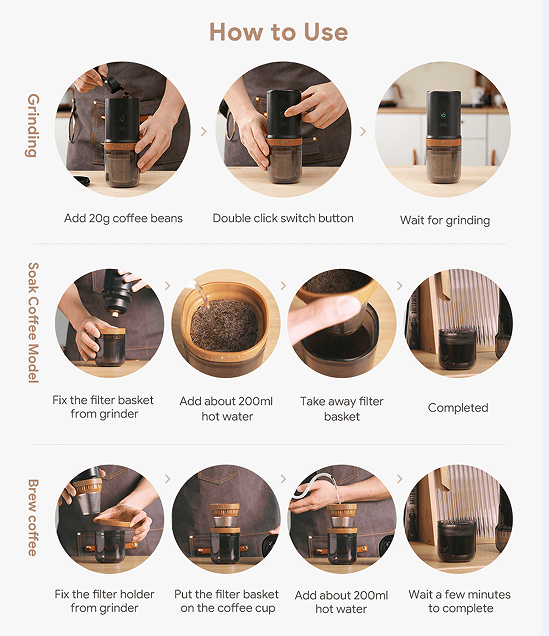 How to Use

Grinding

Add 20g coffee beans

Double click switch button

Wait for grinding

Soak Coffee Model

Fix the filter basket from grinder

Add about 200ml hot water

Take away filter basket

Completed

Brew coffee

Fix the filter holder from grinder

Put the filter basket on the coffee cup

Add about 200ml hot water

Wait a few minutes to complete